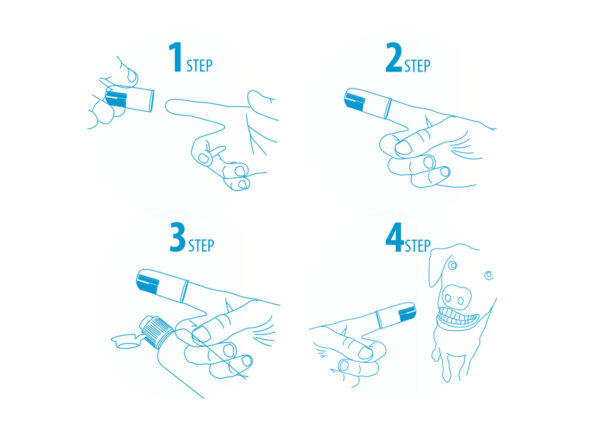 1 STEP

2 STEP

3 STEP

4 STEP